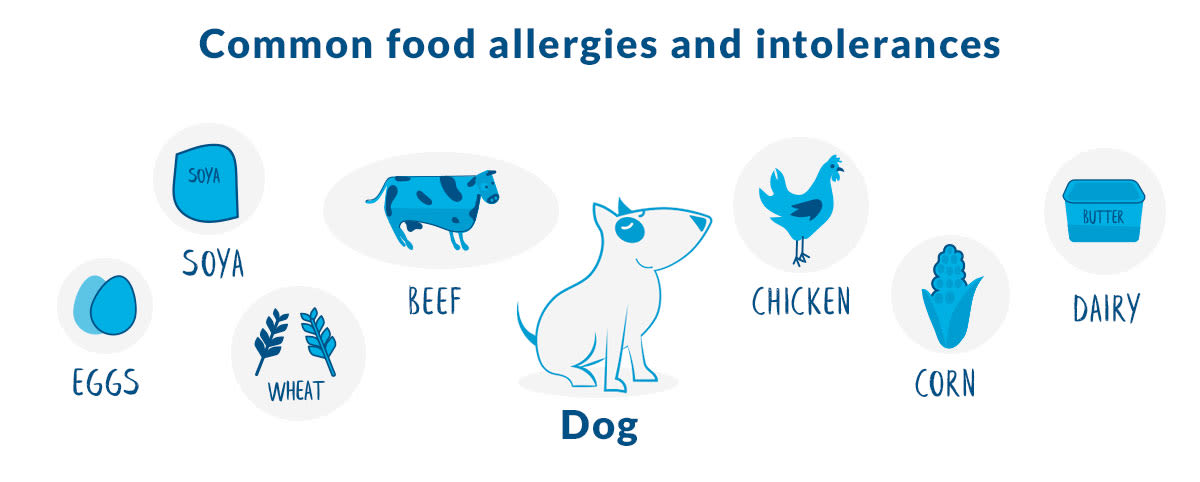 Common food allergies and intolerances

SOYA
SOYA

EGGS

WHEAT

BEEF

Dog

CHICKEN

CORN

BUTTER
DAIRY