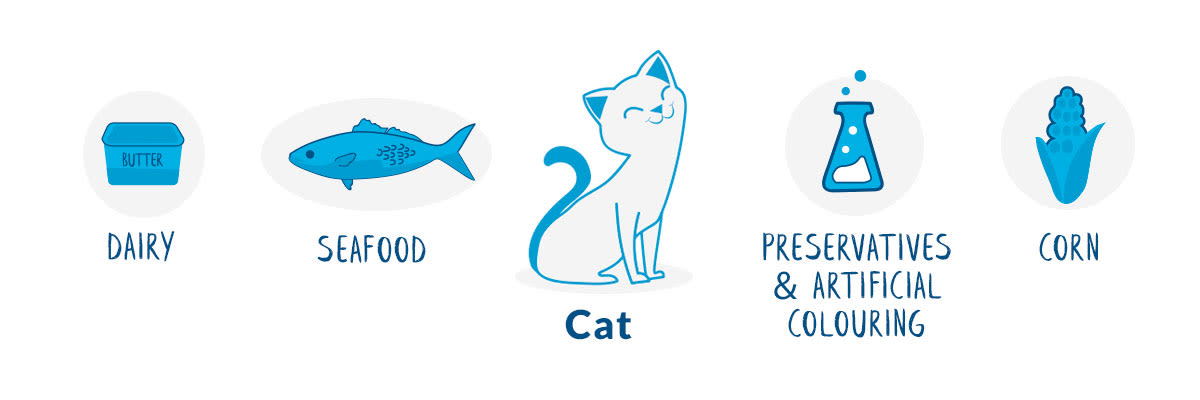 BUTTER

DAIRY

SEAFOOD

Cat

PRESERVATIVES & ARTIFICIAL COLOURING

CORN